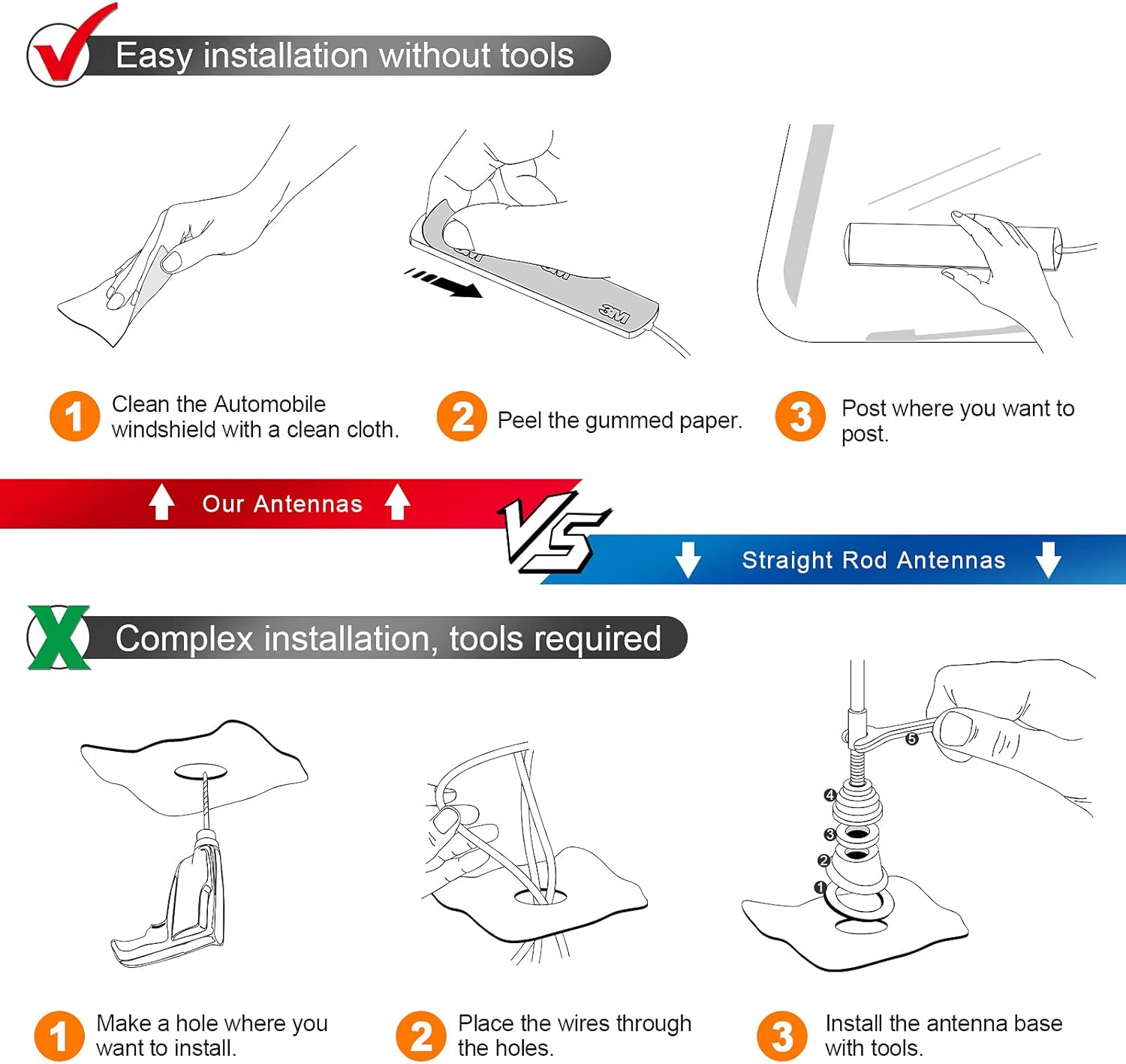 Easy installation without tools

3M

1 Clean the Automobile windshield with a clean cloth.

2 Peel the gummed paper.

3 Post where you want to post.

Our Antennas

VS

Straight Rod Antennas

Complex installation, tools required

5
4
3
2
1

1 Make a hole where you want to install.

2 Place the wires through the holes.

3 Install the antenna base with tools.