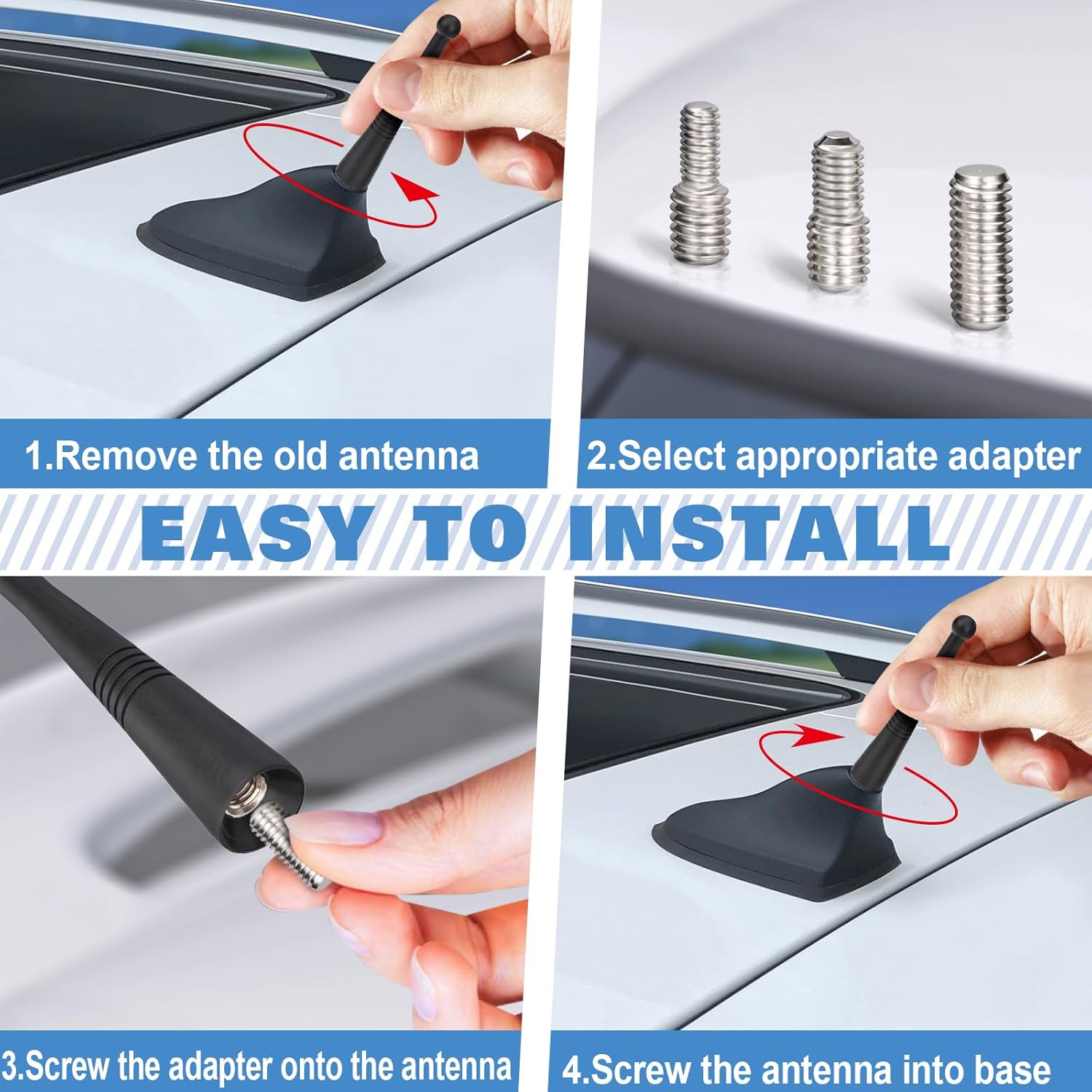 1.Remove the old antenna

2.Select appropriate adapter

EASY TO INSTALL

3.Screw the adapter onto the antenna

4.Screw the antenna into base