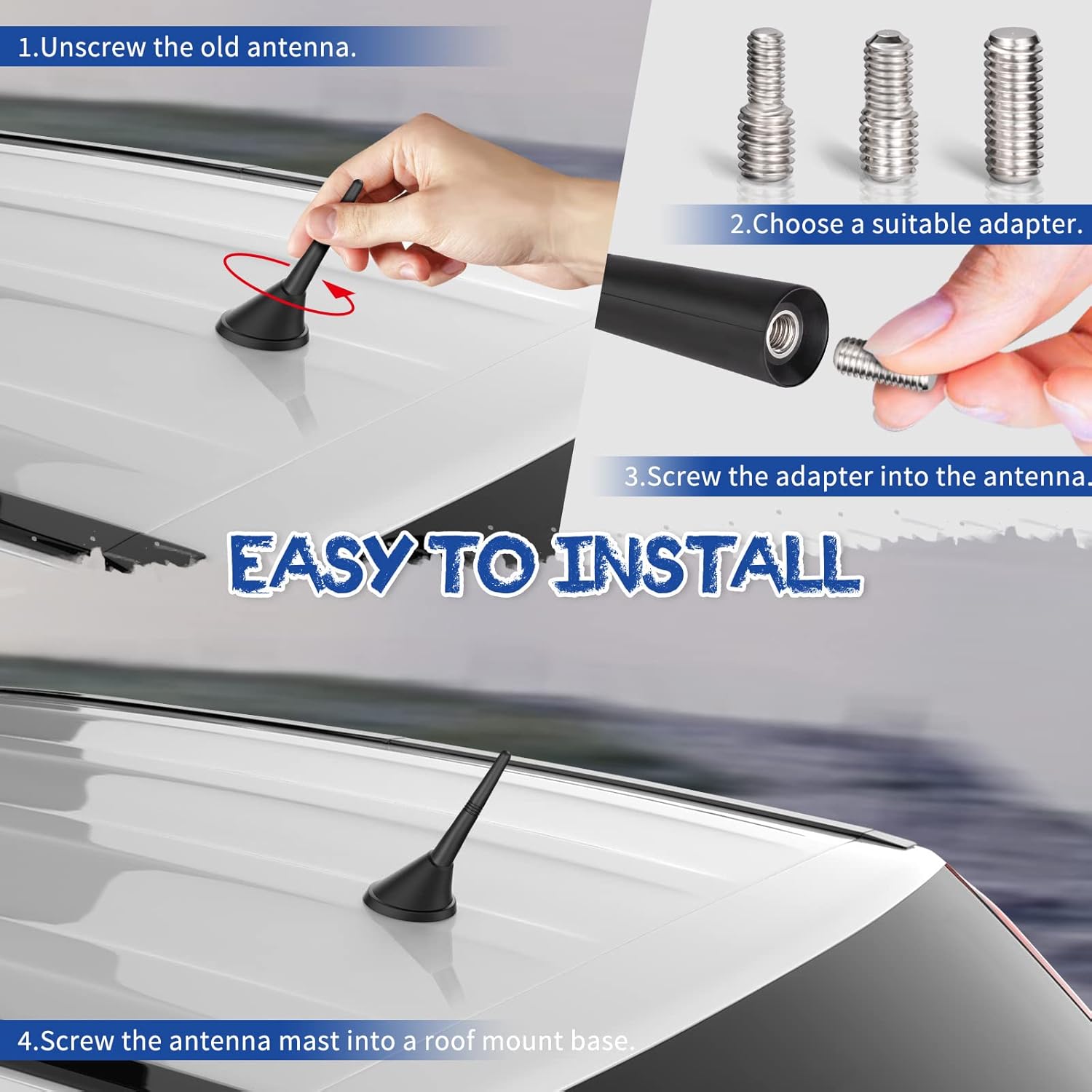 1.Unscrew the old antenna.

2.Choose a suitable adapter.

3.Screw the adapter into the antenna.

EASY TO INSTALL

4.Screw the antenna mast into a roof mount base.