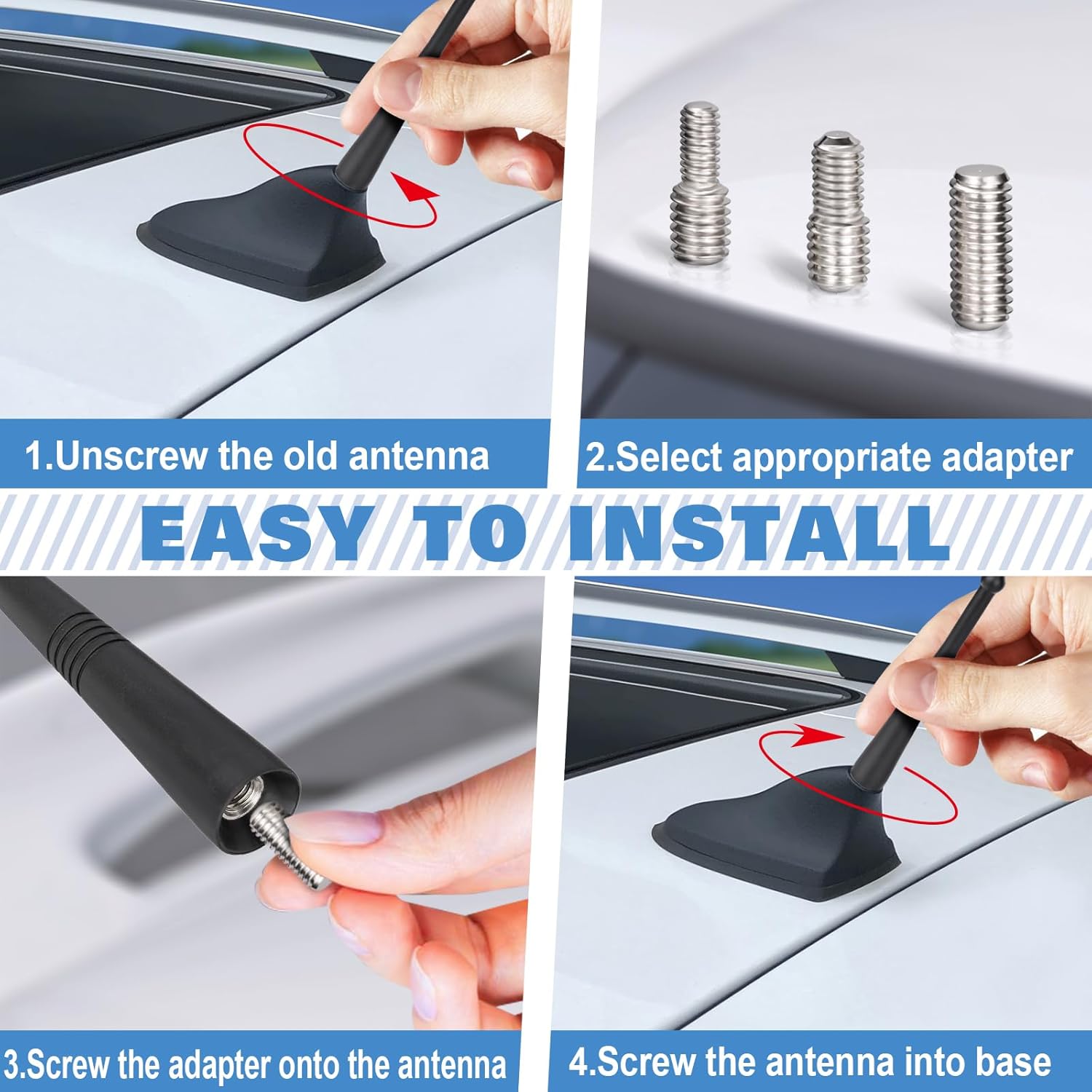 1.Unscrew the old antenna

2.Select appropriate adapter

EASY TO INSTALL

3.Screw the adapter onto the antenna

4.Screw the antenna into base